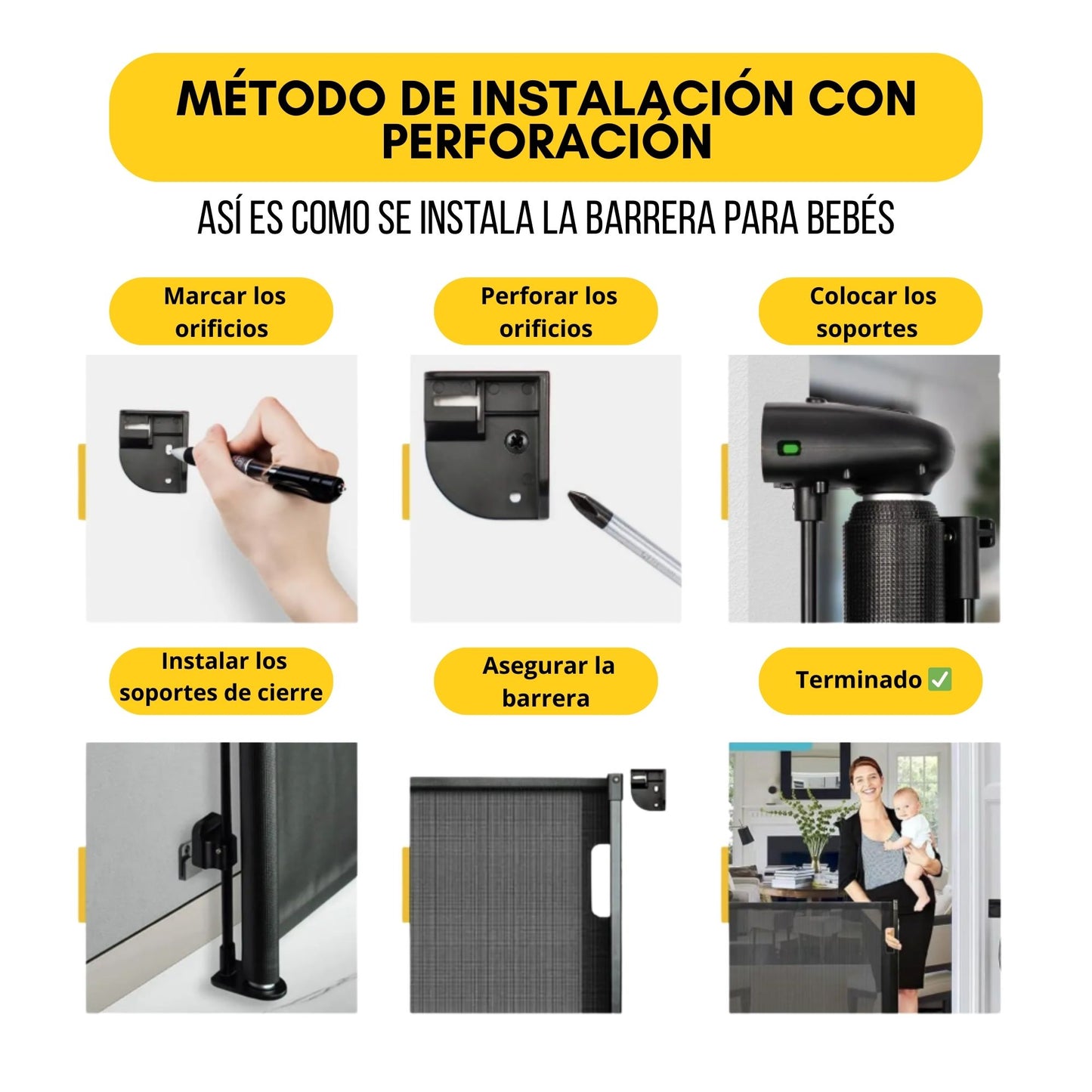 MÉTODO DE INSTALACIÓN CON PERFORACIÓN

ASÍ ES COMO SE INSTALA LA BARRERA PARA BEBÉS

Marcar los orificios

Perforar los orificios

Colocar los soportes

Instalar los soportes de cierre

Asegurar la barrera

Terminado ✅